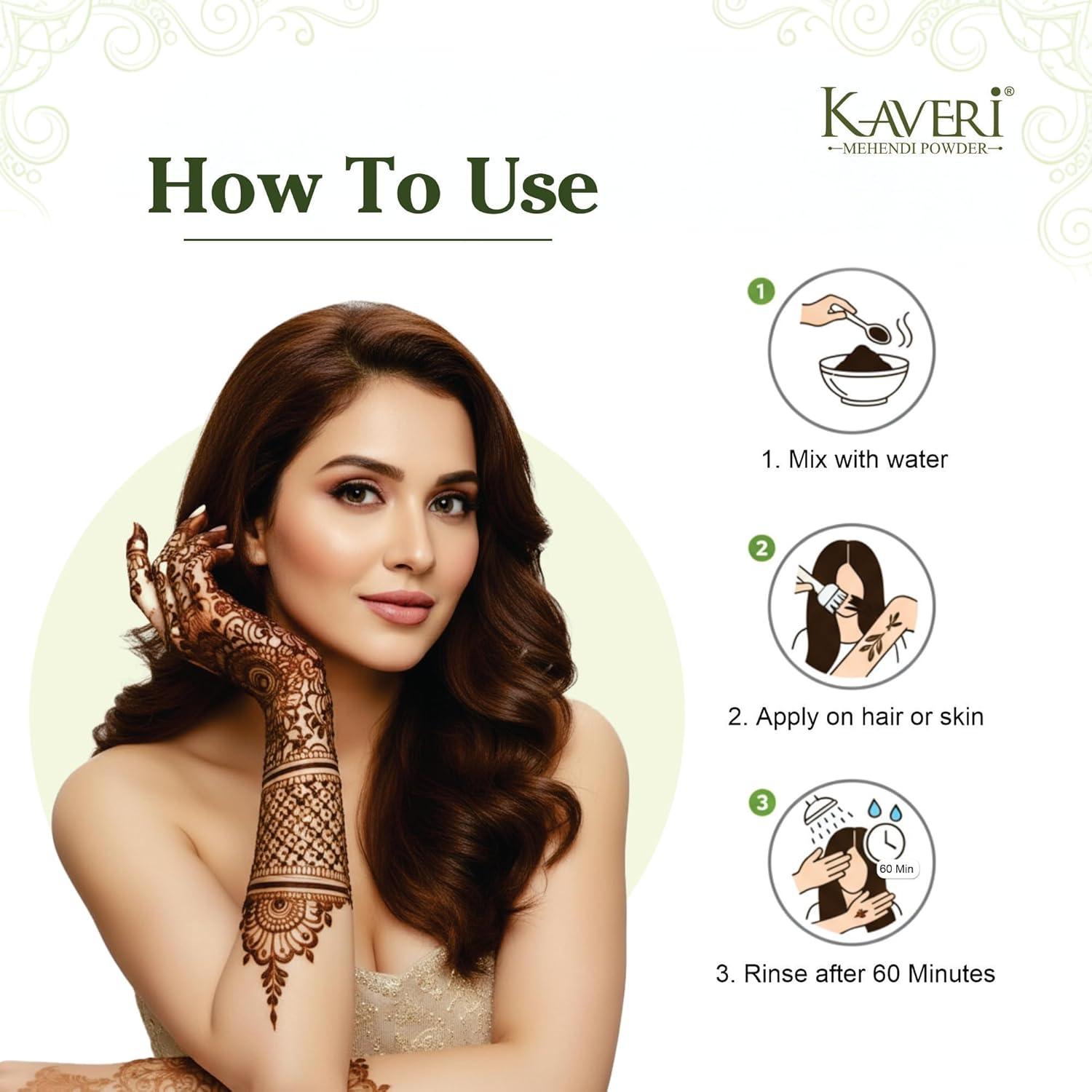 KAVERI®
MEHENDI POWDER

How To Use

1

1. Mix with water

2

2. Apply on hair or skin

3

60 Min

3. Rinse after 60 Minutes